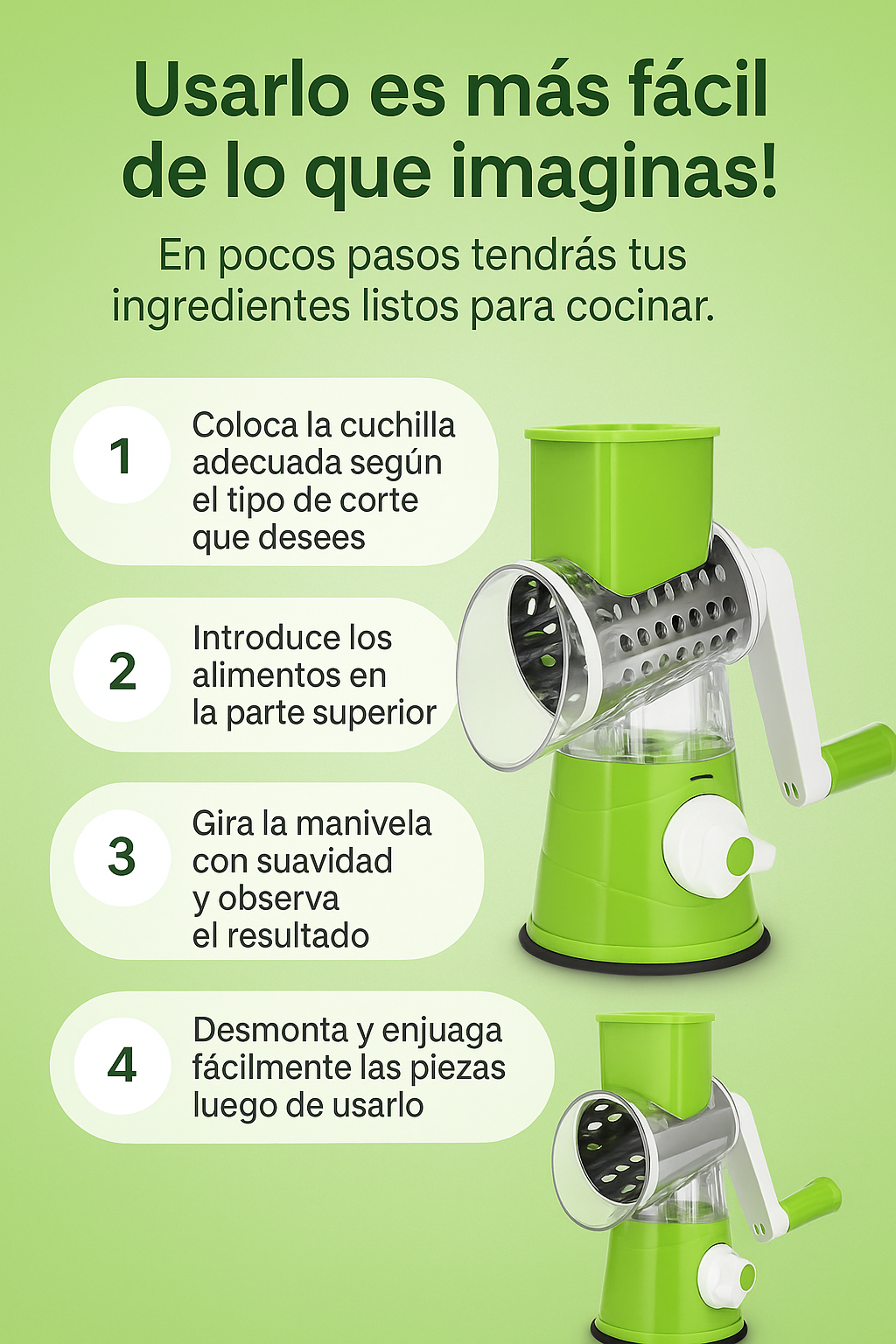 Usarlo es más fácil de lo que imaginas!

En pocos pasos tendrás tus ingredientes listos para cocinar.

1 Coloca la cuchilla adecuada según el tipo de corte que desees

2 Introduce los alimentos en la parte superior

3 Gira la manivela con suavidad y observa el resultado

4 Desmonta y enjuaga fácilmente las piezas luego de usarlo